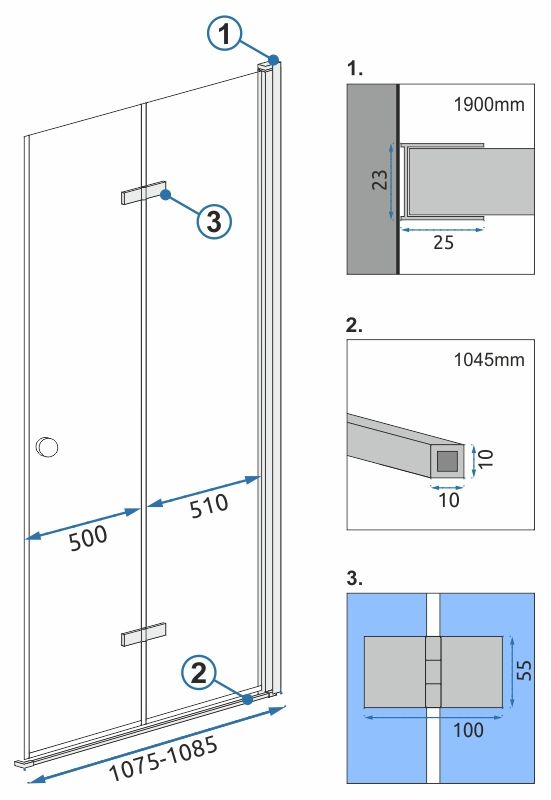 1
3
500
510
2
1075-1085

1.
1900mm
23
25

2.
1045mm
10
10

3.
55
100