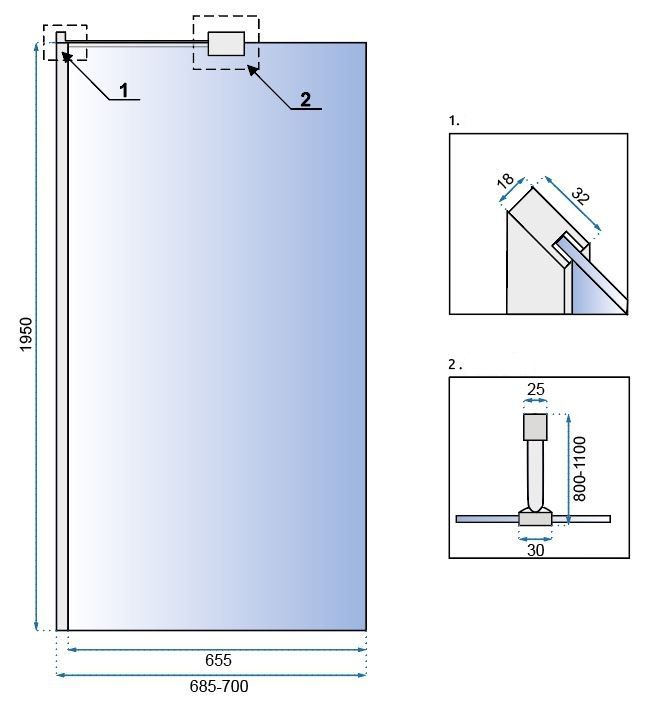 1

2

1950

655

685-700

1.

18

32

2.

25

800-1100

30